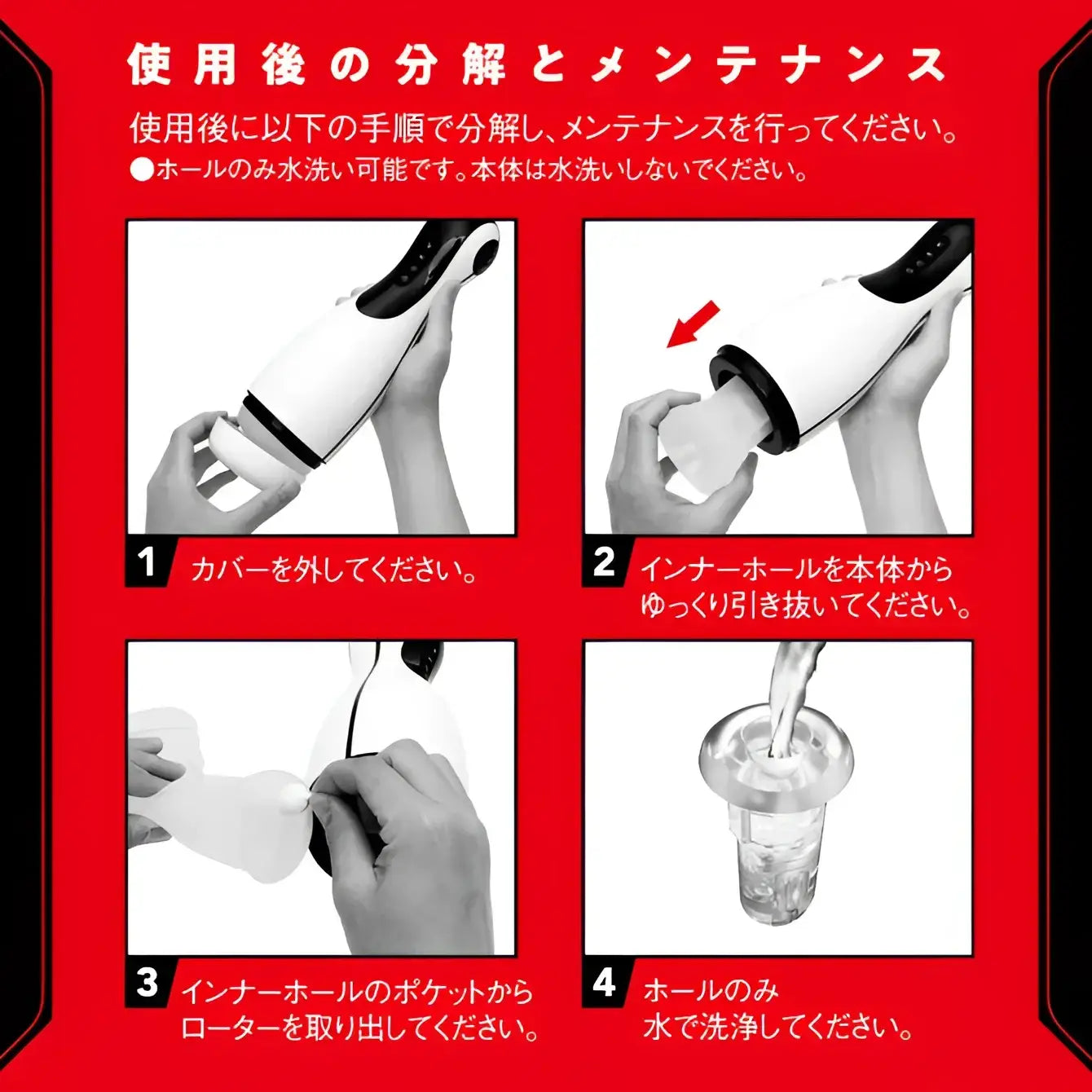 使用後の分解とメンテナンス

使用後に以下の手順で分解し、メンテナンスを行ってください。
●ホールのみ水洗い可能です。本体は水洗いしないでください。

1 カバーを外してください。

2 インナーホールを本体からゆっくり引き抜いてください。

3 インナーホールのポケットからローターを取り出してください。

4 ホールのみ水で洗浄してください。