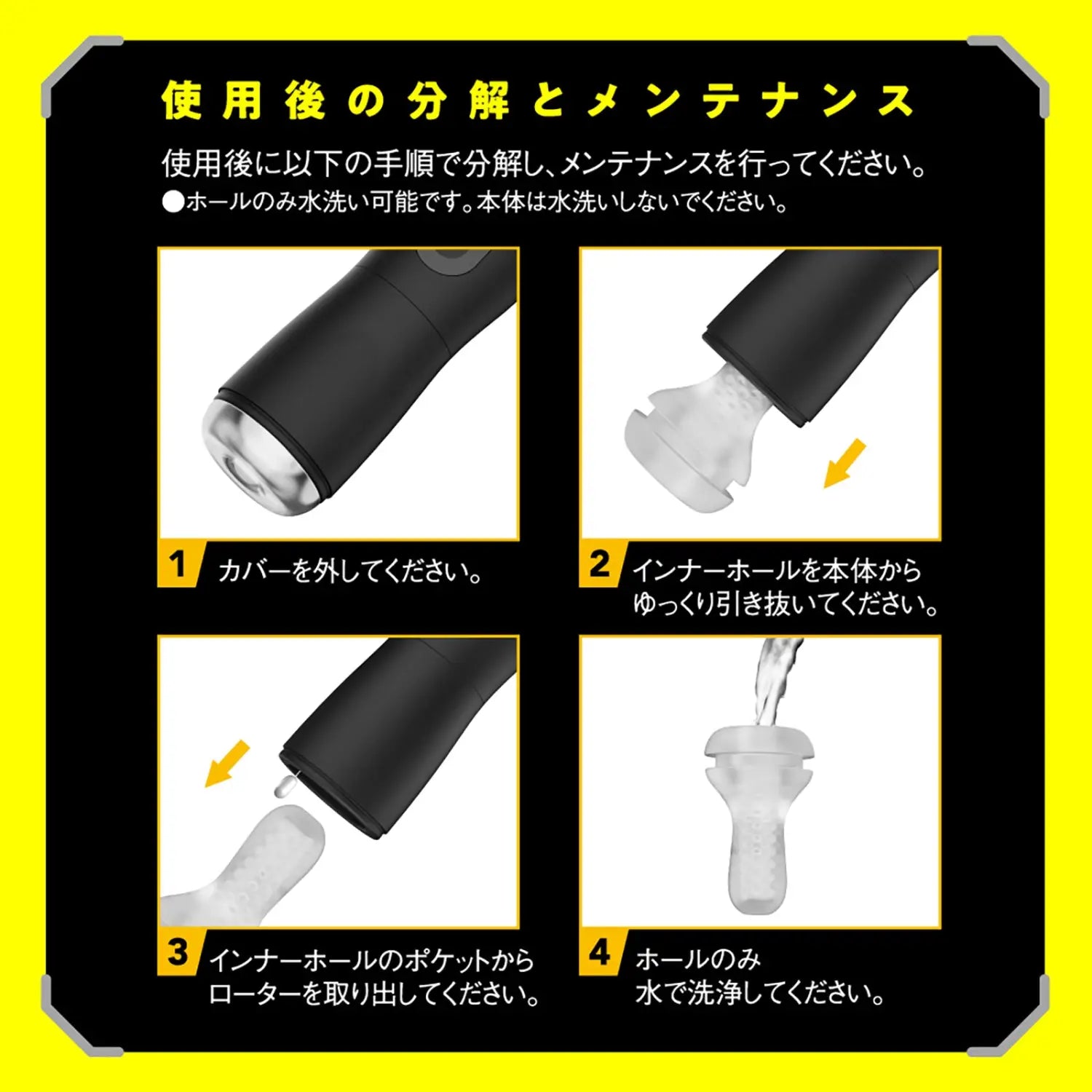 使用後の分解とメンテナンス

使用後に以下の手順で分解し、メンテナンスを行ってください。
●ホールのみ水洗い可能です。本体は水洗いしないでください。

1 カバーを外してください。

2 インナーホールを本体からゆっくり引き抜いてください。

3 インナーホールのポケットからローターを取り出してください。

4 ホールのみ水で洗浄してください。