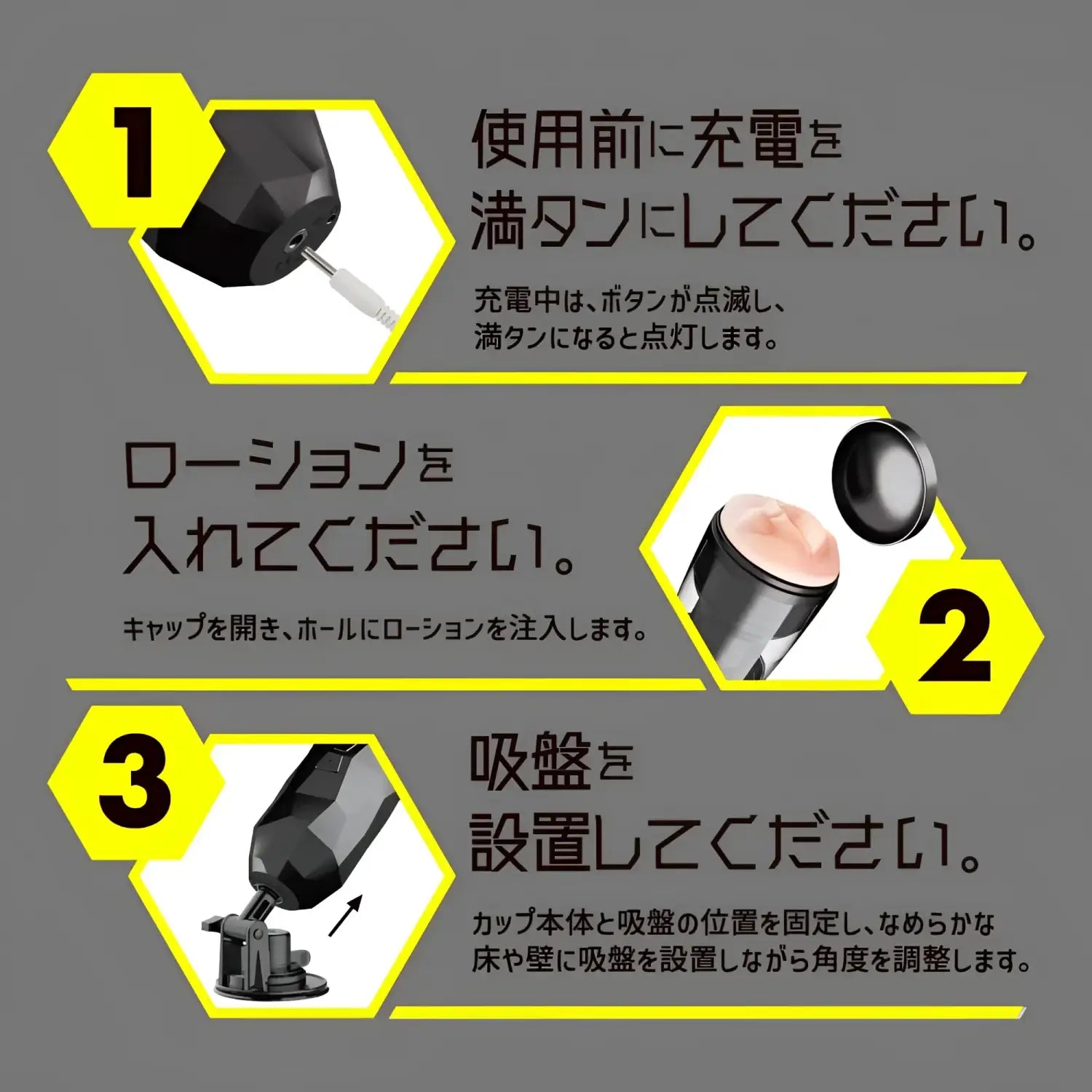 1

使用前に充電を満タンにしてください。

充電中は、ボタンが点滅し、満タンになると点灯します。

ローションを入れてください。

キャップを開き、ホールにローションを注入します。

2

3

吸盤を設置してください。

カップ本体と吸盤の位置を固定し、なめらかな床や壁に吸盤を設置しながら角度を調整します。